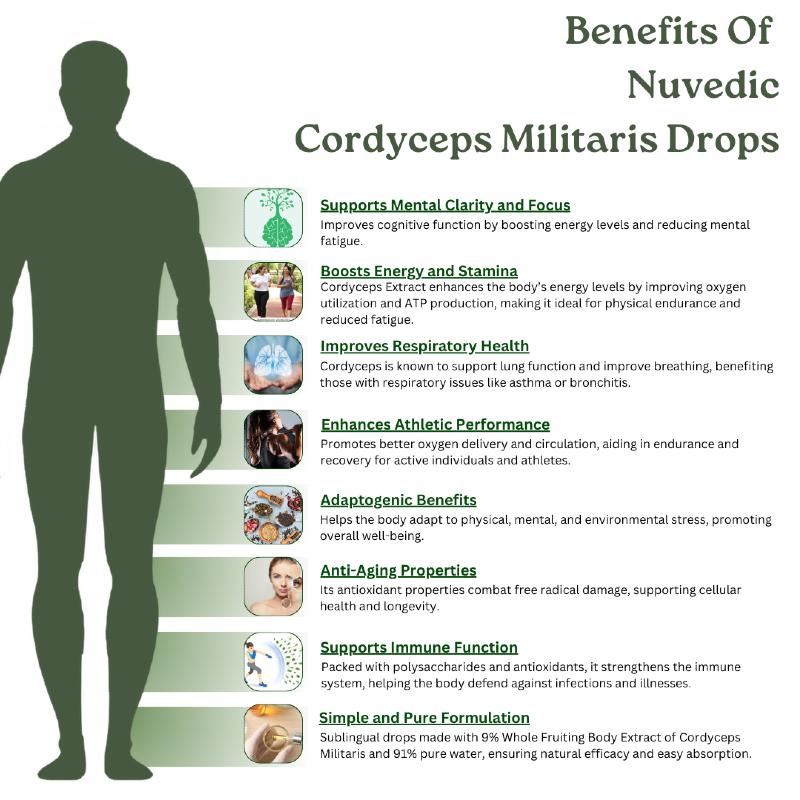 Benefits Of Nuvedic Cordyceps Militaris Drops

Supports Mental Clarity and Focus
Improves cognitive function by boosting energy levels and reducing mental fatigue.

Boosts Energy and Stamina
Cordyceps Extract enhances the body's energy levels by improving oxygen utilization and ATP production, making it ideal for physical endurance and reduced fatigue.

Improves Respiratory Health
Cordyceps is known to support lung function and improve breathing, benefiting those with respiratory issues like asthma or bronchitis.

Enhances Athletic Performance
Promotes better oxygen delivery and circulation, aiding in endurance and recovery for active individuals and athletes.

Adaptogenic Benefits
Helps the body adapt to physical, mental, and environmental stress, promoting overall well-being.

Anti-Aging Properties
Its antioxidant properties combat free radical damage, supporting cellular health and longevity.

Supports Immune Function
Packed with polysaccharides and antioxidants, it strengthens the immune system, helping the body defend against infections and illnesses.

Simple and Pure Formulation
Sublingual drops made with 9% Whole Fruiting Body Extract of Cordyceps Militaris and 91% pure water, ensuring natural efficacy and easy absorption.