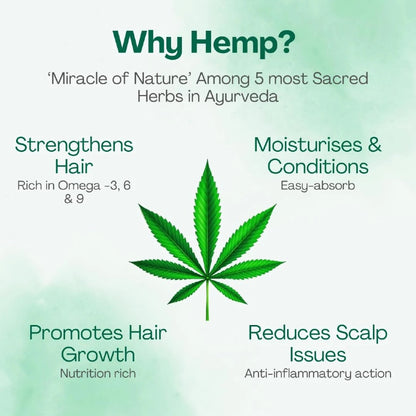 Why Hemp?

'Miracle of Nature' Among 5 most Sacred Herbs in Ayurveda

Strengthens Hair
Rich in Omega -3, 6 & 9

Moisturises & Conditions
Easy-absorb

Promotes Hair Growth
Nutrition rich

Reduces Scalp Issues
Anti-inflammatory action