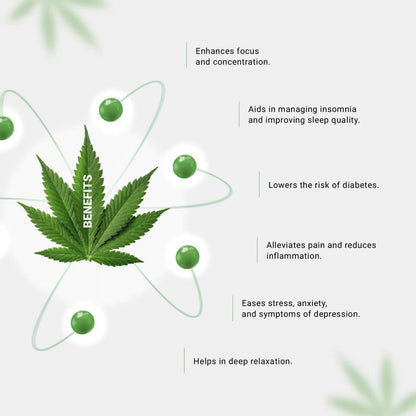 BENEFITS

Enhances focus and concentration.

Aids in managing insomnia and improving sleep quality.

Lowers the risk of diabetes.

Alleviates pain and reduces inflammation.

Eases stress, anxiety, and symptoms of depression.

Helps in deep relaxation.