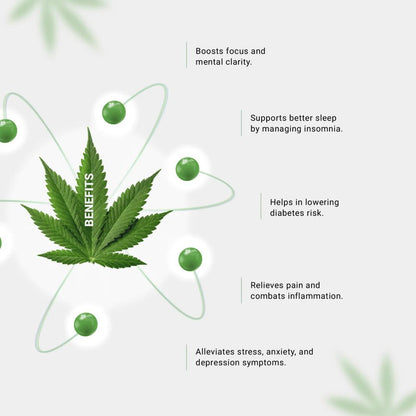 BENEFITS

Boosts focus and mental clarity.

Supports better sleep by managing insomnia.

Helps in lowering diabetes risk.

Relieves pain and combats inflammation.

Alleviates stress, anxiety, and depression symptoms.