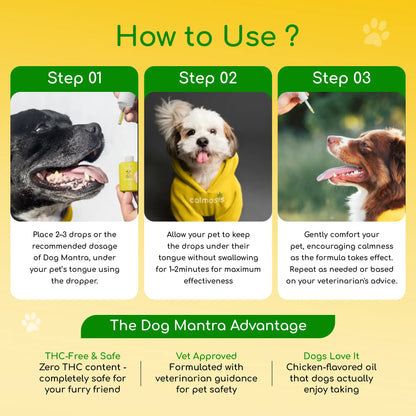 How to Use ?

Step 01

Place 2-3 drops or the recommended dosage of Dog Mantra, under your pet's tongue using the dropper.

Step 02

calmosis

Allow your pet to keep the drops under their tongue without swallowing for 1-2minutes for maximum effectiveness

Step 03

Gently comfort your pet, encouraging calmness as the formula takes effect. Repeat as needed or based on your veterinarian's advice.

The Dog Mantra Advantage

THC-Free & Safe
Zero THC content - completely safe for your furry friend

Vet Approved
Formulated with veterinarian guidance for pet safety

Dogs Love It
Chicken-flavored oil that dogs actually enjoy taking