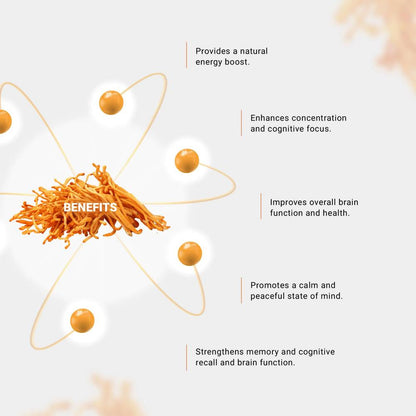 BENEFITS

Provides a natural energy boost.

Enhances concentration and cognitive focus.

Improves overall brain function and health.

Promotes a calm and peaceful state of mind.

Strengthens memory and cognitive recall and brain function.