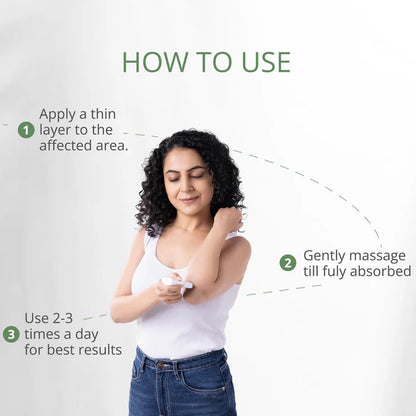 HOW TO USE

1 Apply a thin layer to the affected area.

2 Gently massage till fuly absorbed

3 Use 2-3 times a day for best results